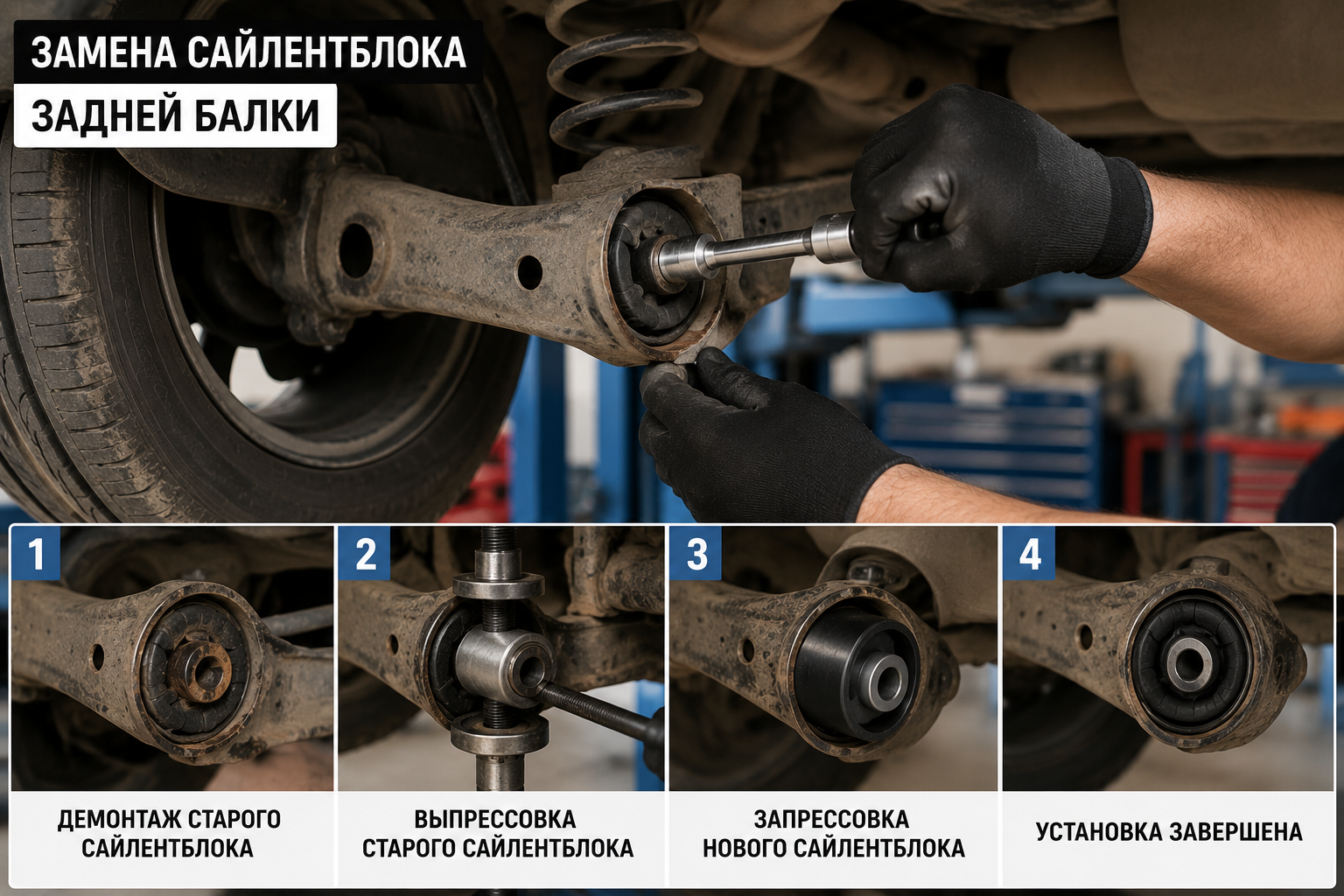 ЗАМЕНА САЙЛЕНТБЛОКА
ЗАДНЕЙ БАЛКИ

1
ДЕМОНТАЖ СТАРОГО САЙЛЕНТБЛОКА

2
ВЫПРЕССОВКА СТАРОГО САЙЛЕНТБЛОКА

3
ЗАПРЕССОВКА НОВОГО САЙЛЕНТБЛОКА

4
УСТАНОВКА ЗАВЕРШЕНА